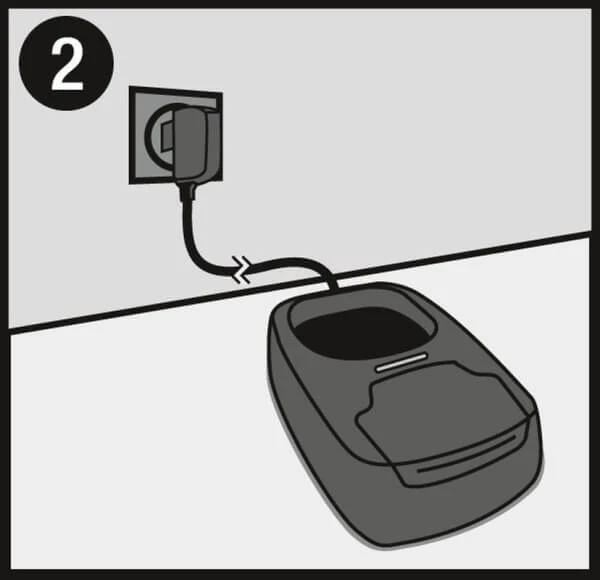 2